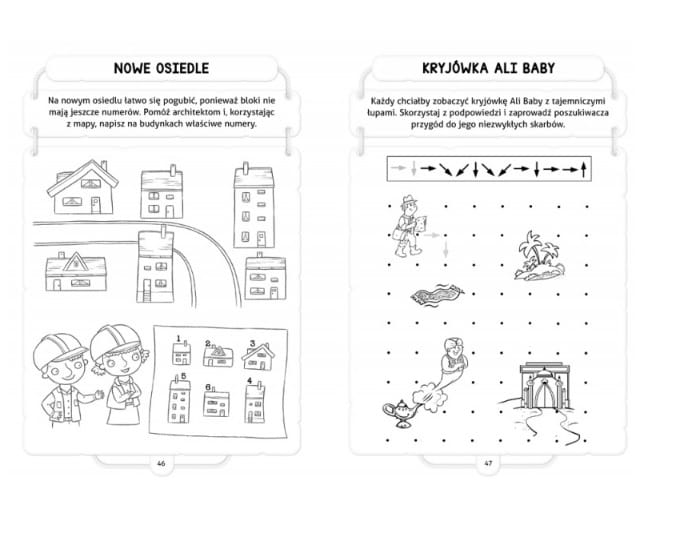 NOWE OSIEDLE

Na nowym osiedlu łatwo się pogubić, ponieważ bloki nie mają jeszcze numerów. Pomóż architektom i, korzystając z mapy, napisz na budynkach właściwe numery.

1 2 3
5 6 4

46

KRYJÓWKA ALI BABY

Każdy chciałby zobaczyć kryjówkę Ali Baby z tajemniczymi łupami. Skorzystaj z podpowiedzi i zaprowadź poszukiwacza przygód do jego niezwykłych skarbów.

→ ↓ → ↘ ↙ ↓ ↘ ↙ → ↓ → → ↑

47